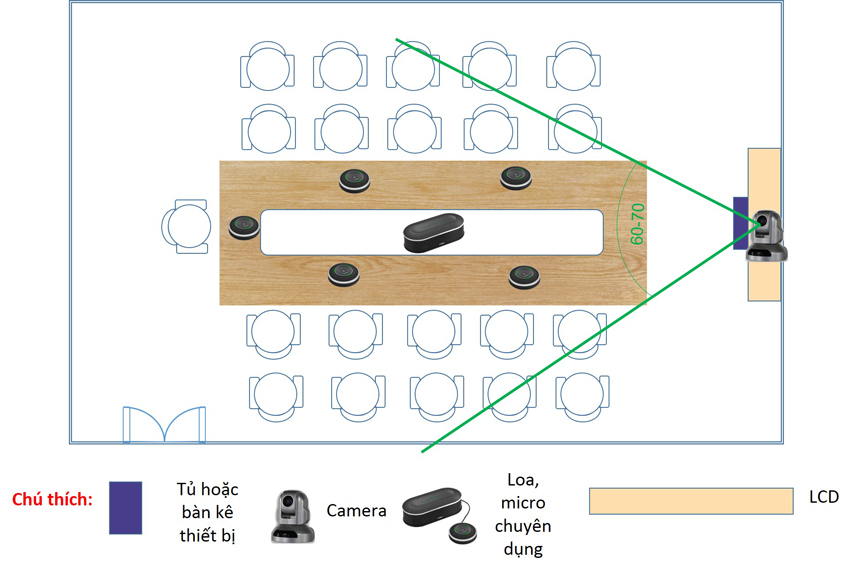 60-70

Chú thích:

Tủ hoặc bàn kê thiết bị

Camera

Loa, micro chuyên dụng

LCD