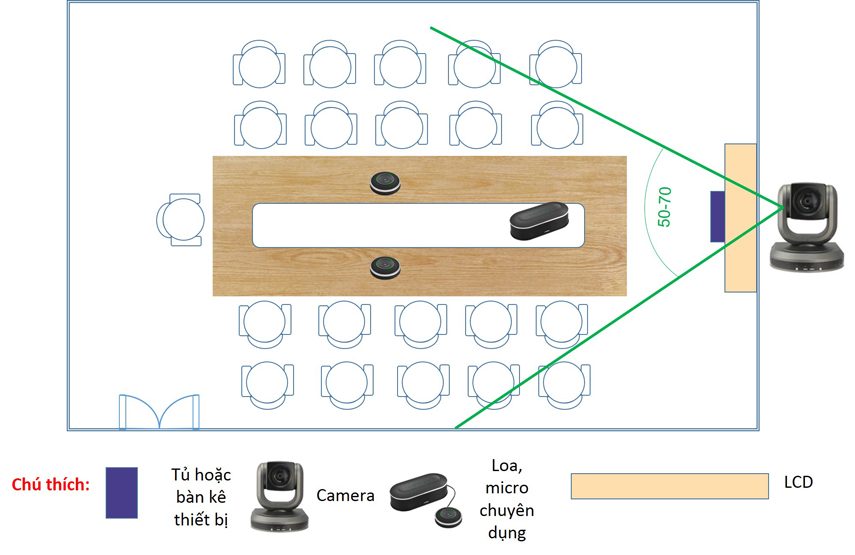 50-70

Chú thích: Tủ hoặc bàn kê thiết bị Camera Loa, micro chuyên dụng LCD