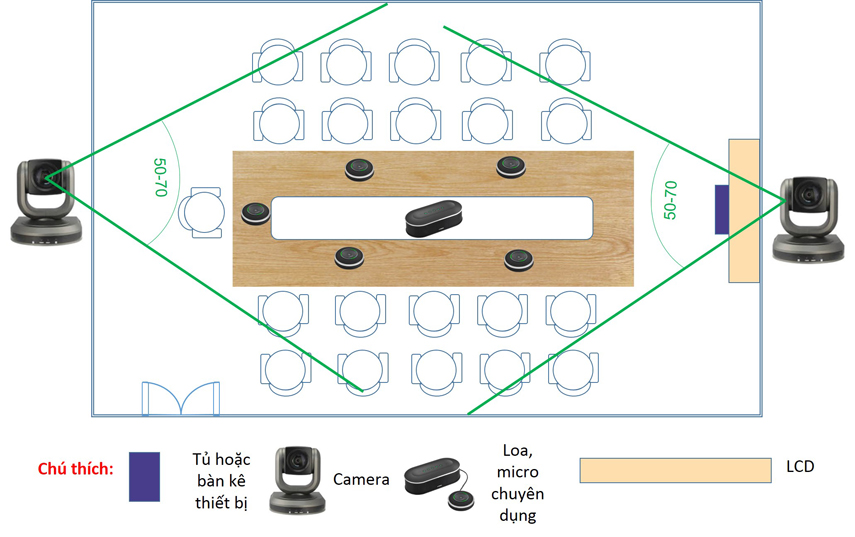 50-70

50-70

Chú thích:

Tủ hoặc bàn kê thiết bị

Camera

Loa, micro chuyên dụng

LCD