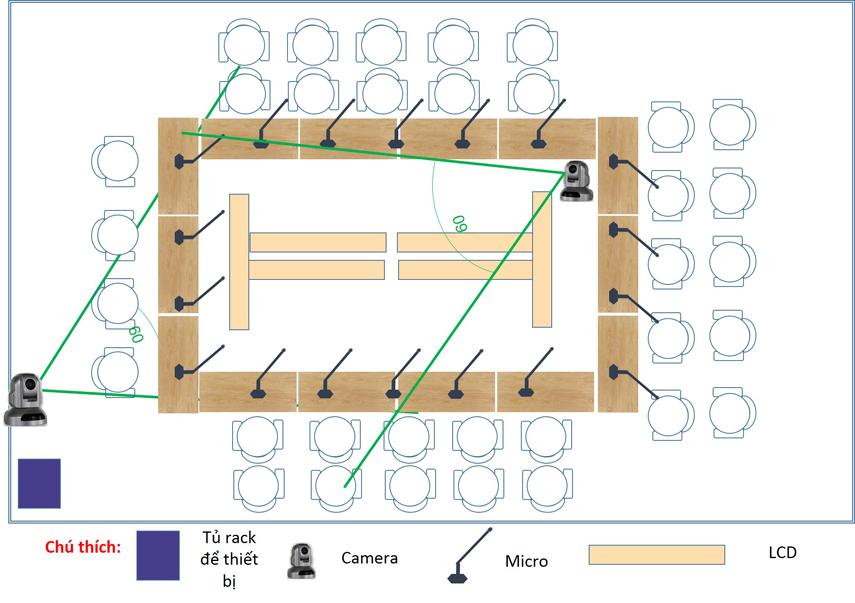 60

60

Chú thích: Tủ rack để thiết bị Camera Micro LCD